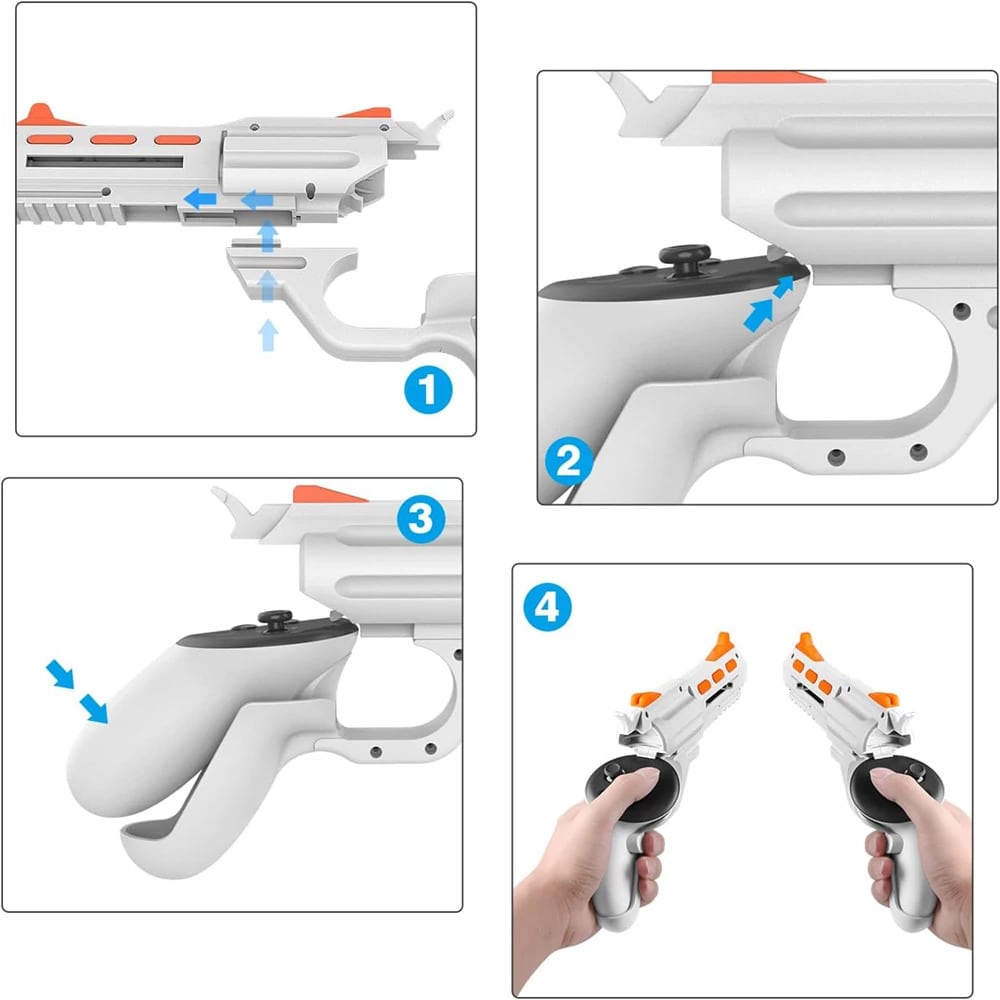 1

2

3

4